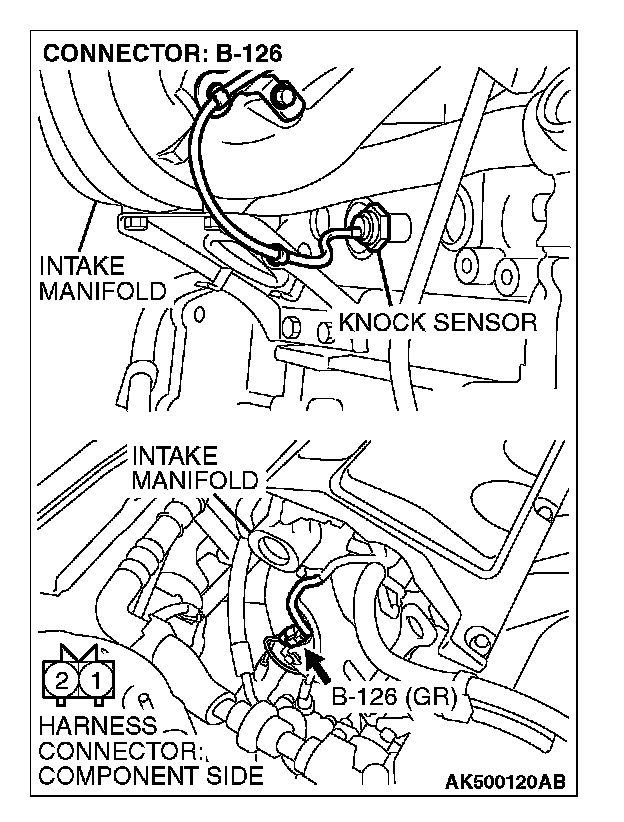 CONNECTOR: B-126

INTAKE MANIFOLD

KNOCK SENSOR

INTAKE MANIFOLD

2 1

B-126 (GR)

HARNESS CONNECTOR: COMPONENT SIDE

AK500120AB