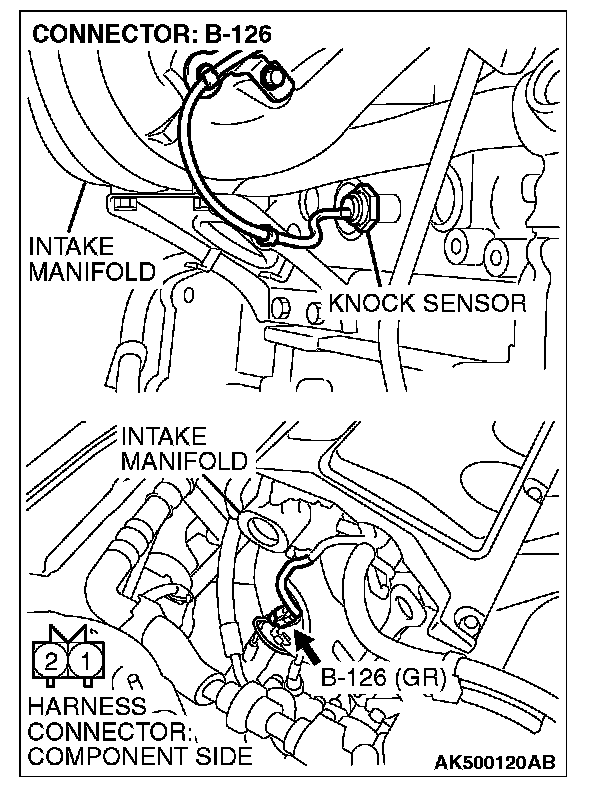 CONNECTOR: B-126

INTAKE MANIFOLD

KNOCK SENSOR

INTAKE MANIFOLD

2 1

B-126 (GR)

HARNESS CONNECTOR: COMPONENT SIDE

AK500120AB