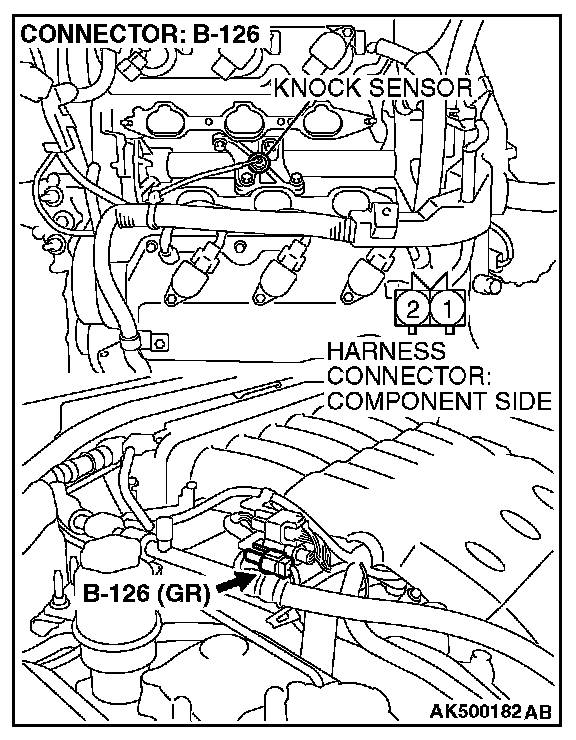 CONNECTOR: B-126

KNOCK SENSOR

2 1

HARNESS CONNECTOR: COMPONENT SIDE

B-126 (GR)

AK500182 AB