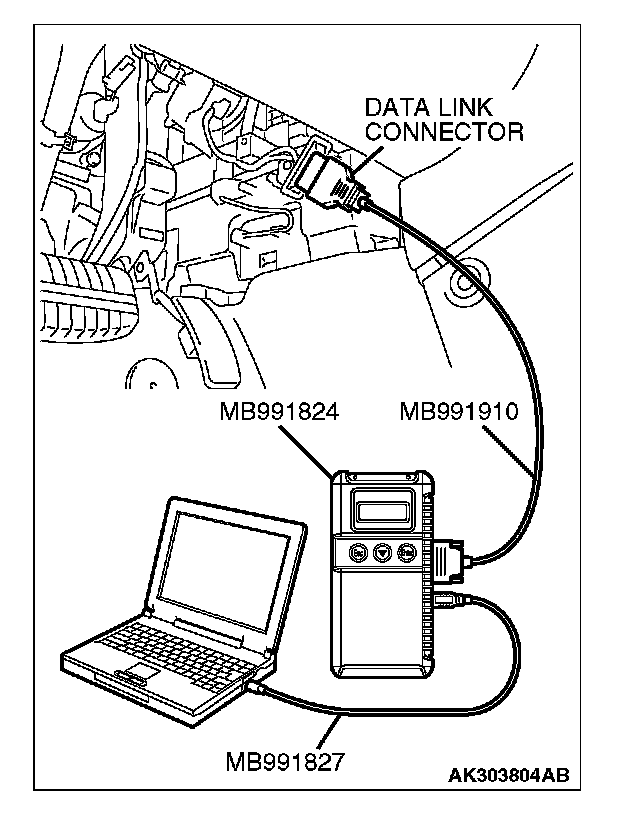 DATA LINK CONNECTOR

MB991824

MB991910

MB991827

AK303804AB