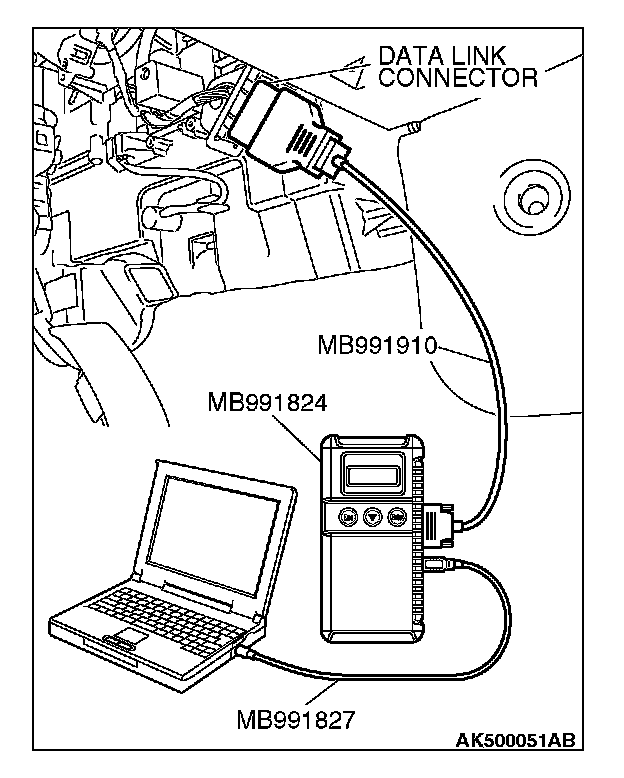 DATA LINK CONNECTOR

MB991910

MB991824

MB991827

AK500051AB