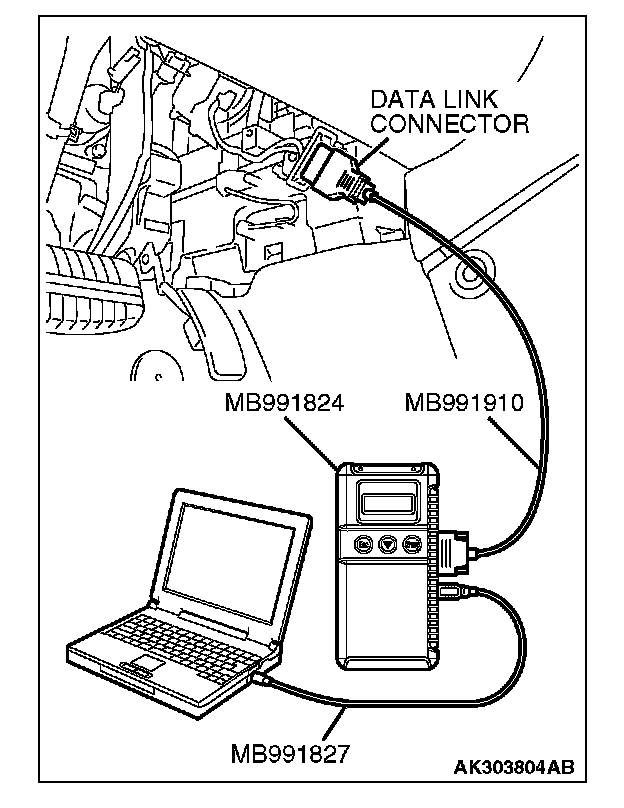 DATA LINK CONNECTOR

MB991824

MB991910

MB991827

AK303804AB