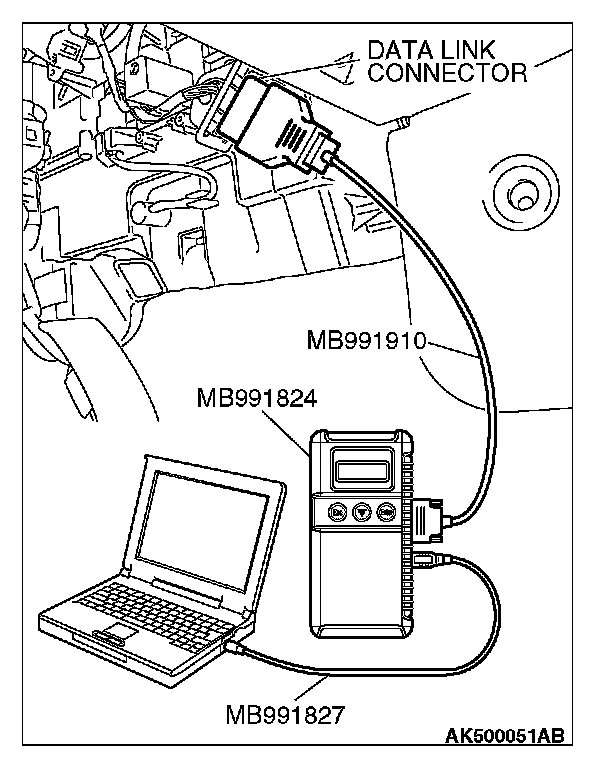 DATA LINK CONNECTOR

MB991910

MB991824

MB991827

AK500051AB