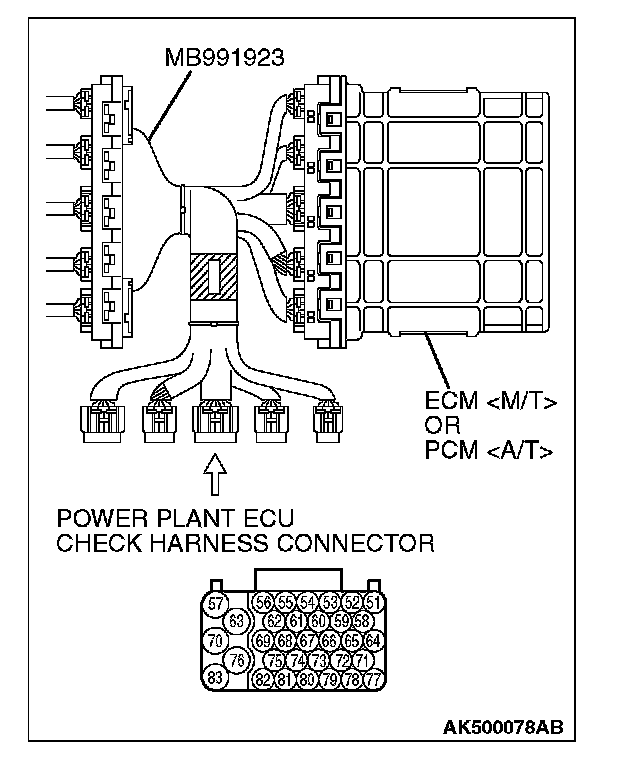 MB991923

ECM <M/T>
OR
PCM <A/T>

POWER PLANT ECU
CHECK HARNESS CONNECTOR

57 56 55 54 53 52 51
63 62 61 60 59 58
70 69 68 67 66 65 64
76 75 74 73 72 71
83 82 81 80 79 78 77

AK500078AB