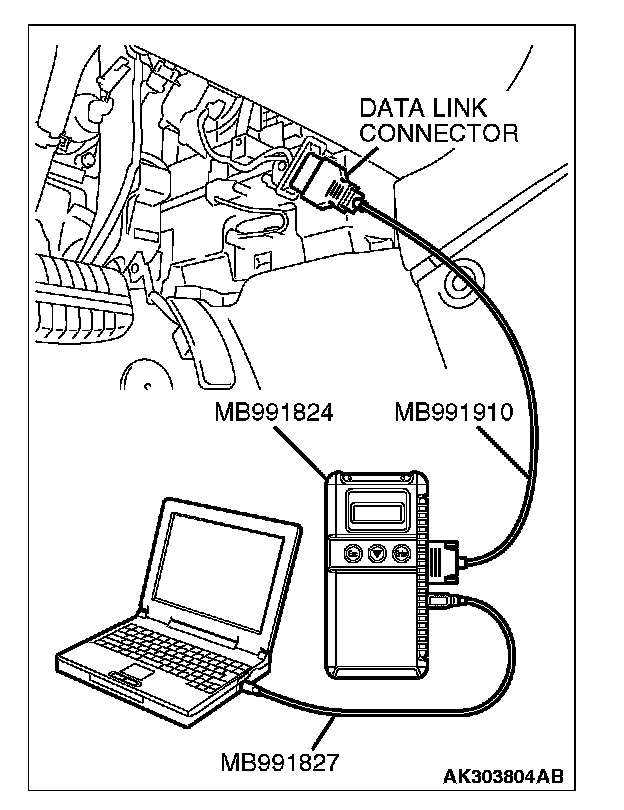 DATA LINK CONNECTOR

MB991824

MB991910

MB991827

AK303804AB