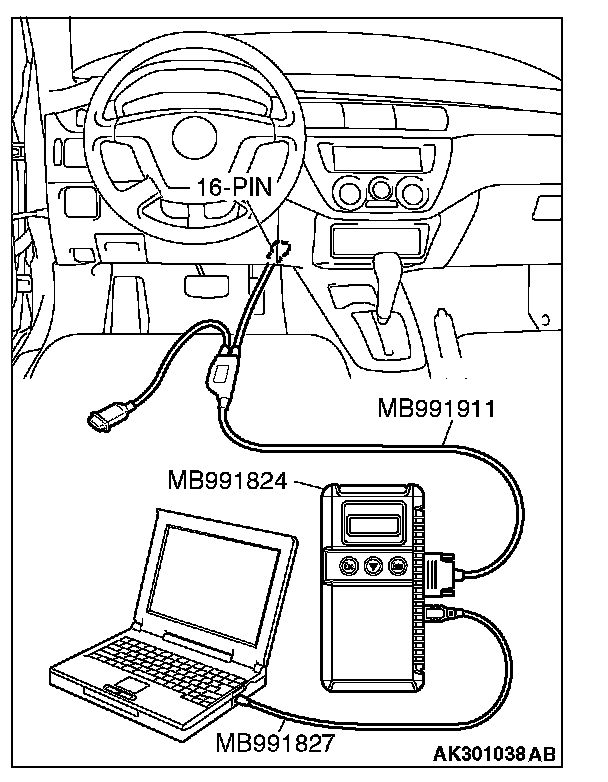 16-PIN

MB991911

MB991824

MB991827

AK301038 AB