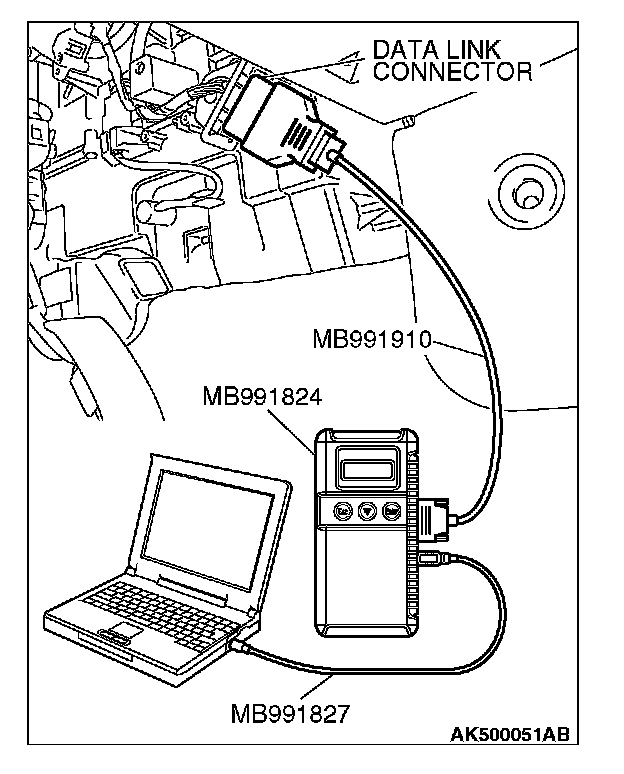 DATA LINK CONNECTOR

MB991910

MB991824

MB991827

AK500051AB