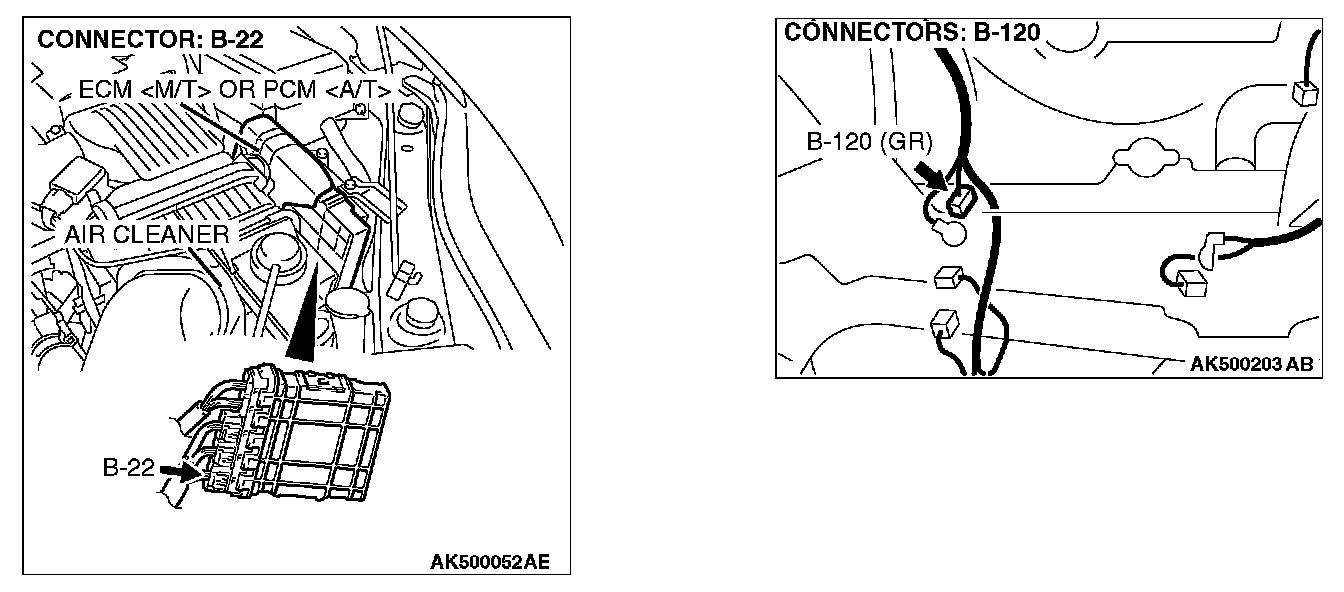 CONNECTOR: B-22

ECM <M/T> OR PCM <A/T>

AIR CLEANER

B-22

AK500052AE

CONNECTORS: B-120

B-120 (GR)

AK500203 AB