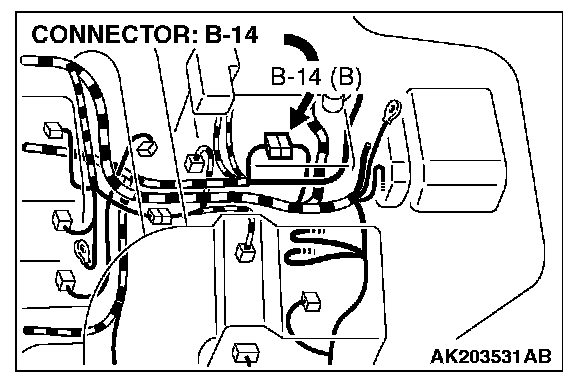 CONNECTOR: B-14

B-14 (B)

AK203531AB