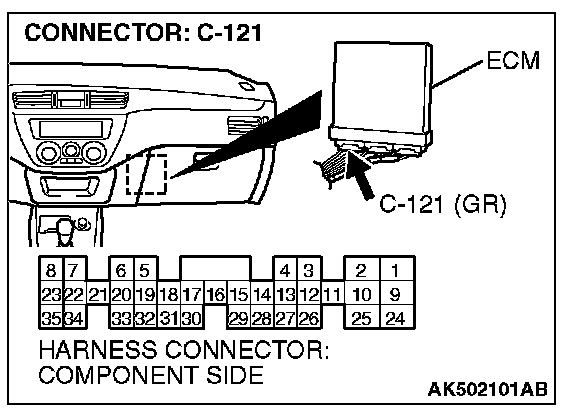 CONNECTOR: C-121

ECM

C-121 (GR)

8 7 6 5 4 3 2 1
23 22 21 20 19 18 17 16 15 14 13 12 11 10 9
35 34 33 32 31 30 29 28 27 26 25 24

HARNESS CONNECTOR: COMPONENT SIDE

AK502101AB