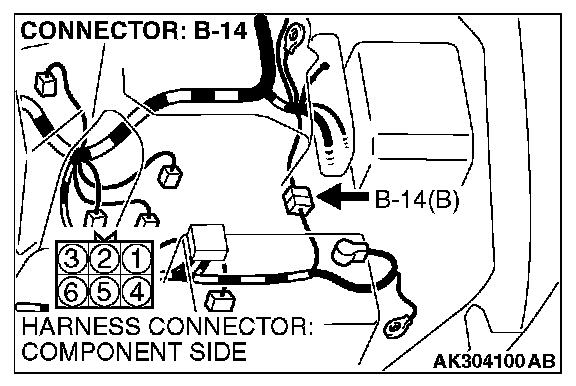 CONNECTOR: B-14

B-14(B)

3 2 1
6 5 4

HARNESS CONNECTOR: COMPONENT SIDE

AK304100 AB