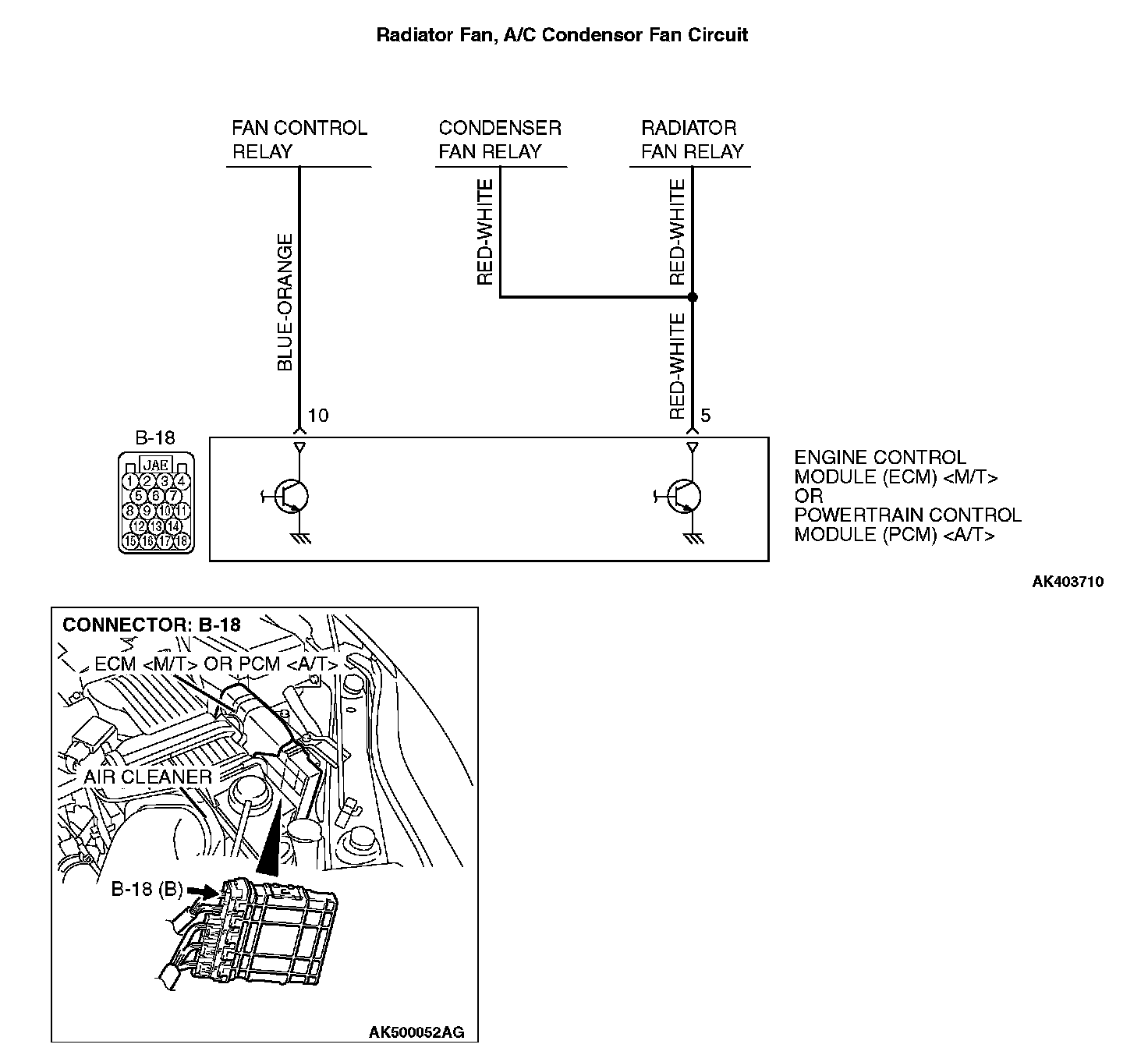 Radiator Fan, A/C Condensor Fan Circuit

FAN CONTROL RELAY

CONDENSER FAN RELAY

RADIATOR FAN RELAY

BLUE-ORANGE

RED-WHITE

RED-WHITE

RED-WHITE

10

5

B-18

JAE

1 2 3 4
5 6 7
8 9 10 11
12 13 14
15 16 17 18

ENGINE CONTROL MODULE (ECM) <M/T>
OR
POWERTRAIN CONTROL MODULE (PCM) <A/T>

AK403710

CONNECTOR: B-18

ECM <M/T> OR PCM <A/T>

AIR CLEANER

B-18 (B)

AK500052AG