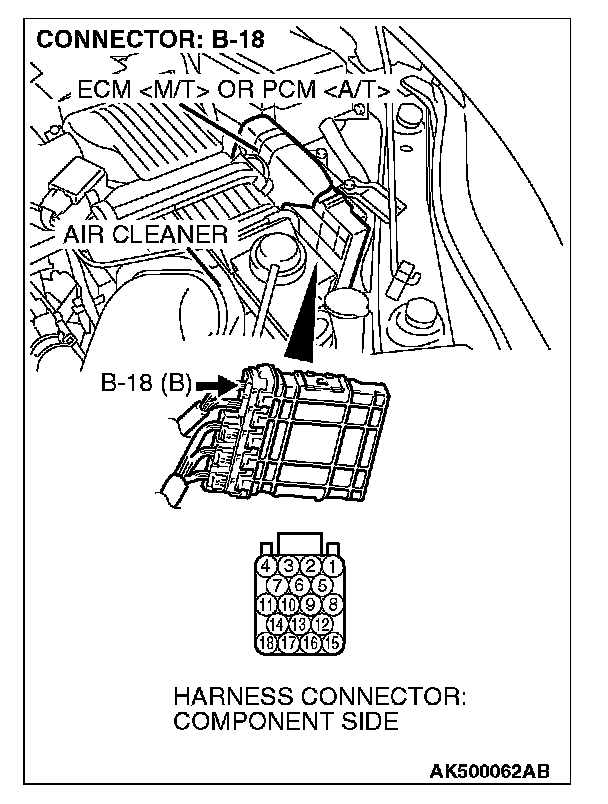 CONNECTOR: B-18

ECM <M/T> OR PCM <A/T>

AIR CLEANER

B-18 (B)

4 3 2 1
7 6 5
11 10 9 8
14 13 12
18 17 16 15

HARNESS CONNECTOR:
COMPONENT SIDE

AK500062AB