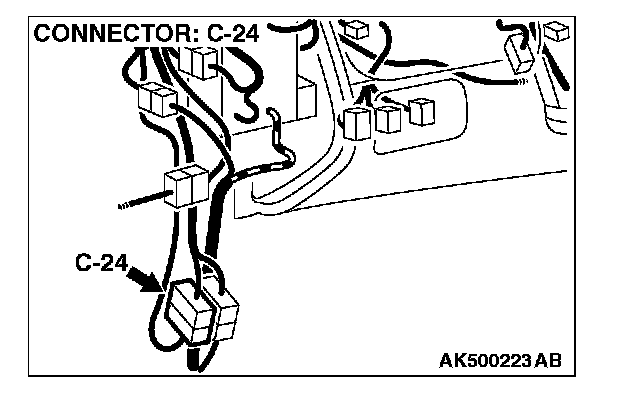 CONNECTOR: C-24

C-24

AK500223 AB