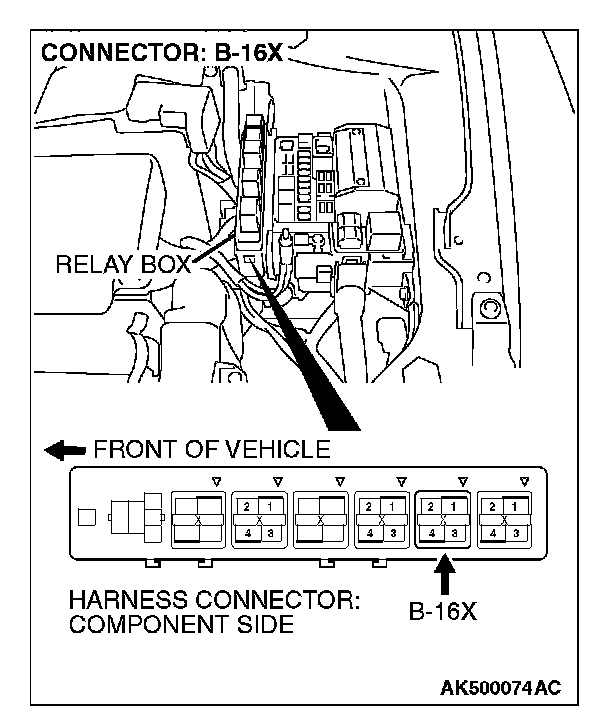 CONNECTOR: B-16X

RELAY BOX

FRONT OF VEHICLE

2 1
4 3

2 1
4 3

2 1
4 3

2 1
4 3

HARNESS CONNECTOR:
COMPONENT SIDE

B-16X

AK500074AC