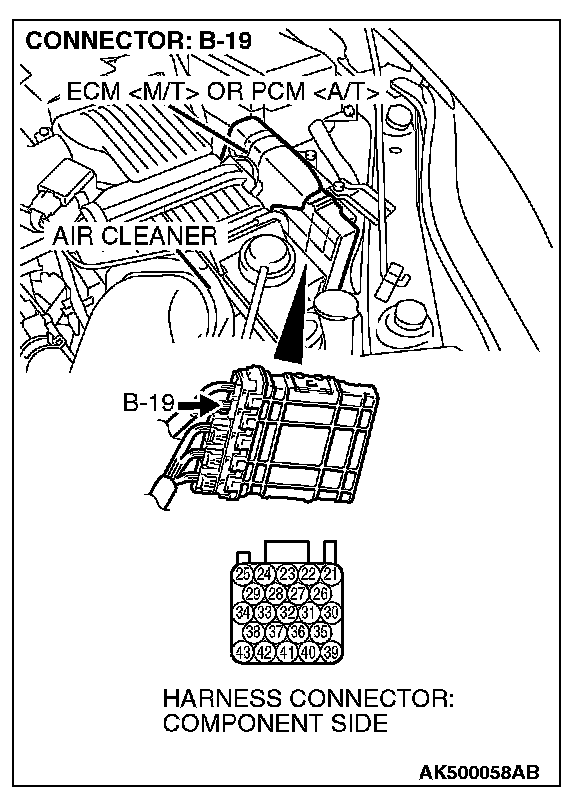 CONNECTOR: B-19

ECM <M/T> OR PCM <A/T>

AIR CLEANER

B-19

25 24 23 22 21
29 28 27 26
34 33 32 31 30
38 37 36 35
43 42 41 40 39

HARNESS CONNECTOR: COMPONENT SIDE

AK500058AB