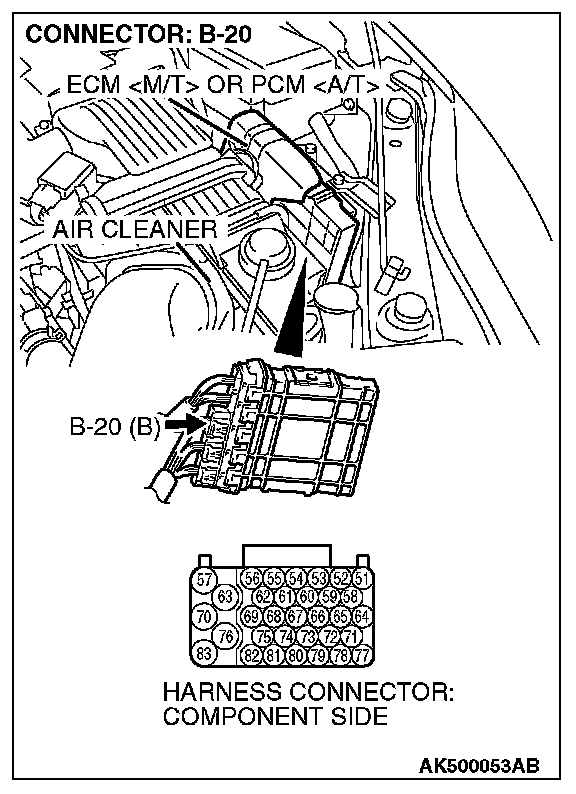 CONNECTOR: B-20

ECM <M/T> OR PCM <A/T>

AIR CLEANER

B-20 (B)

57 56 55 54 53 52 51
63 62 61 60 59 58
70 69 68 67 66 65 64
76 75 74 73 72 71
83 82 81 80 79 78 77

HARNESS CONNECTOR: COMPONENT SIDE

AK500053AB