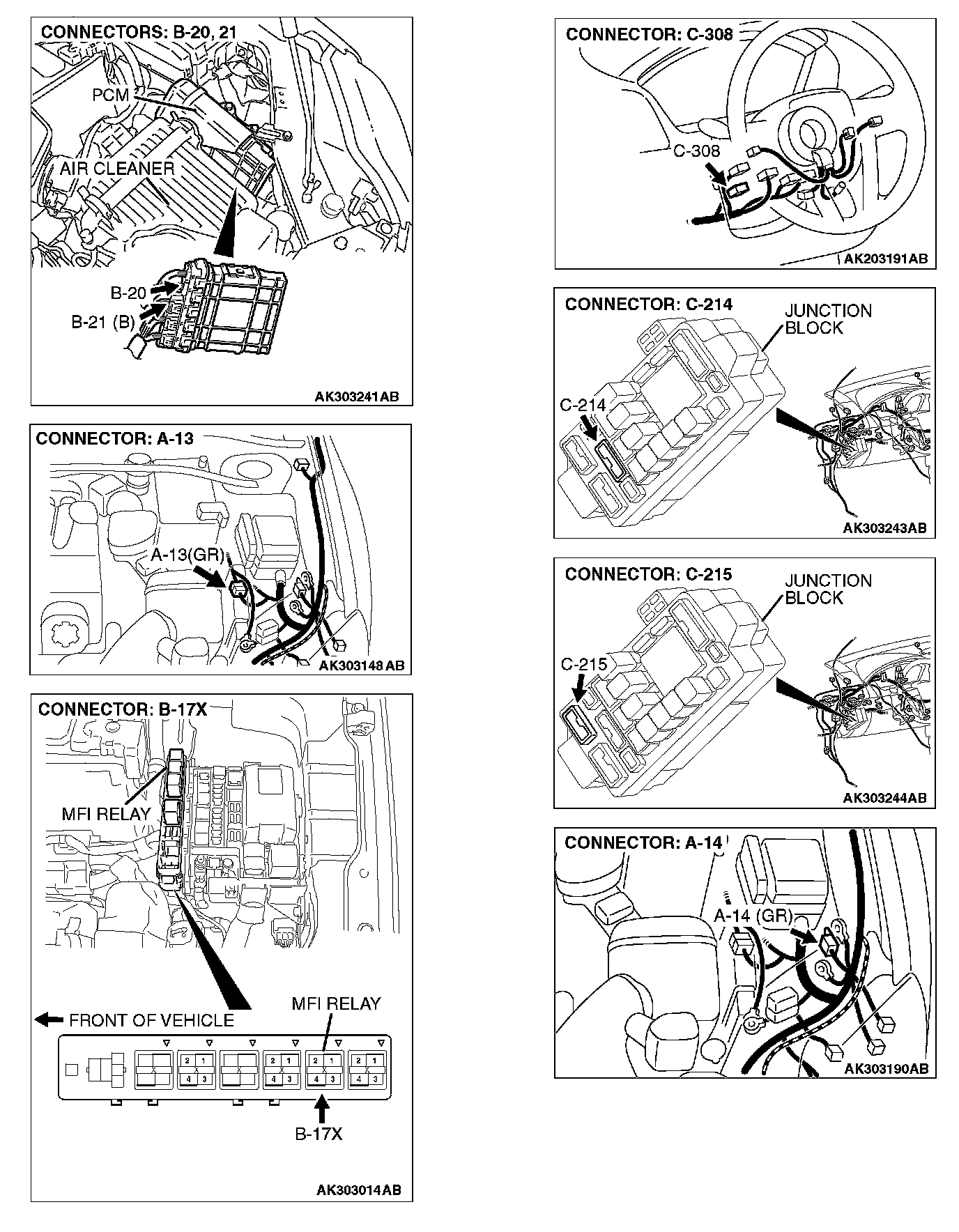 CONNECTORS: B-20, 21

PCM

AIR CLEANER

B-20

B-21 (B)

AK303241AB

CONNECTOR: A-13

A-13(GR)

AK303148 AB

CONNECTOR: B-17X

MFI RELAY

FRONT OF VEHICLE

MFI RELAY

2 1
4 3

2 1
4 3

2 1
4 3

2 1
4 3

B-17X

AK303014AB

CONNECTOR: C-308

C-308

AK203191AB

CONNECTOR: C-214

JUNCTION BLOCK

C-214

AK303243AB

CONNECTOR: C-215

JUNCTION BLOCK

C-215

AK303244AB

CONNECTOR: A-14

A-14 (GR)

AK303190AB