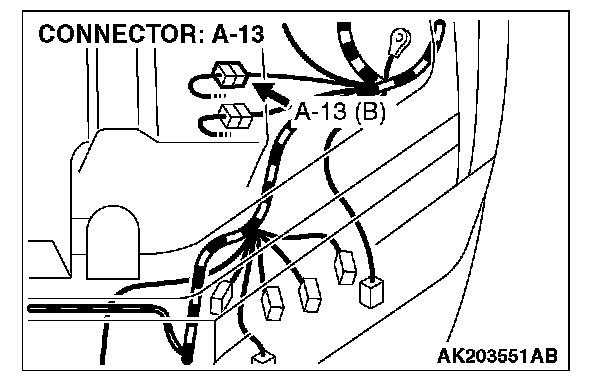 CONNECTOR: A-13

A-13 (B)

AK203551AB