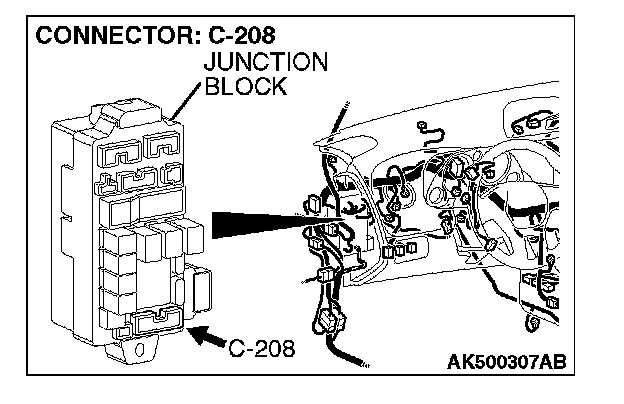 CONNECTOR: C-208

JUNCTION BLOCK

C-208

AK500307AB