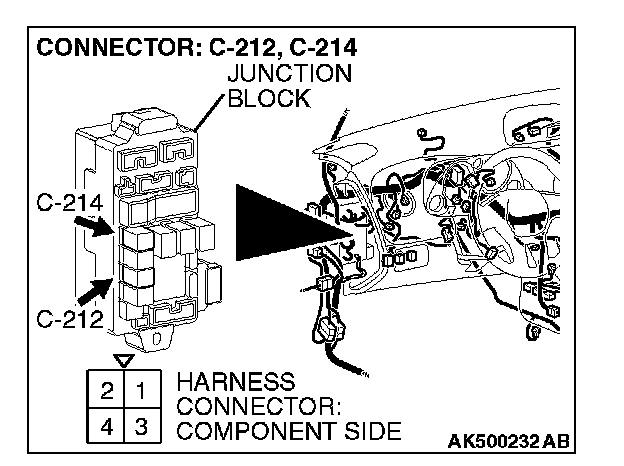 CONNECTOR: C-212, C-214

JUNCTION BLOCK

C-214

C-212

| 2 | 1 |
|---|---|
| 4 | 3 |

HARNESS CONNECTOR: COMPONENT SIDE

AK500232 AB