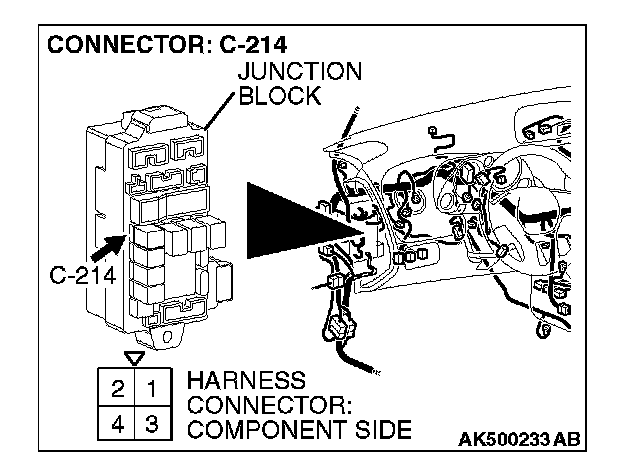 CONNECTOR: C-214

JUNCTION BLOCK

C-214

| 2 | 1 |
|---|---|
| 4 | 3 |

HARNESS CONNECTOR: COMPONENT SIDE

AK500233 AB