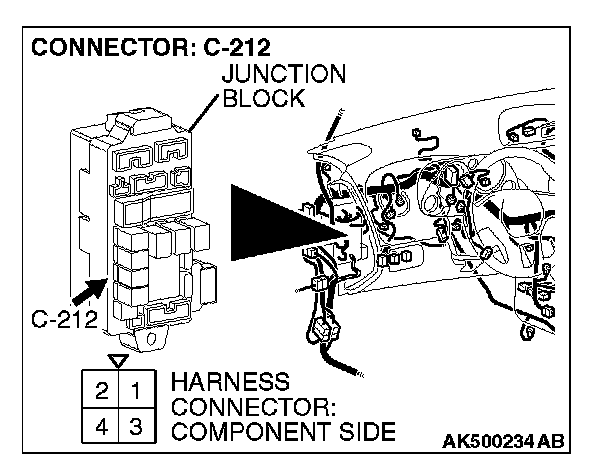 CONNECTOR: C-212

JUNCTION BLOCK

C-212

| 2 | 1 |
|---|---|
| 4 | 3 |

HARNESS CONNECTOR: COMPONENT SIDE

AK500234 AB