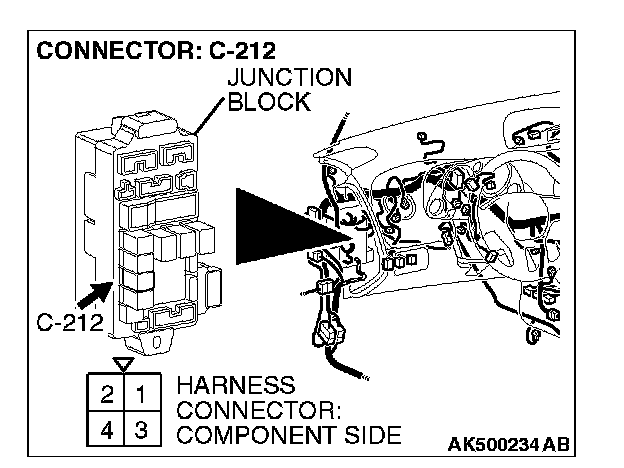 CONNECTOR: C-212

JUNCTION BLOCK

C-212

| 2 | 1 |
|---|---|
| 4 | 3 |

HARNESS CONNECTOR: COMPONENT SIDE

AK500234 AB