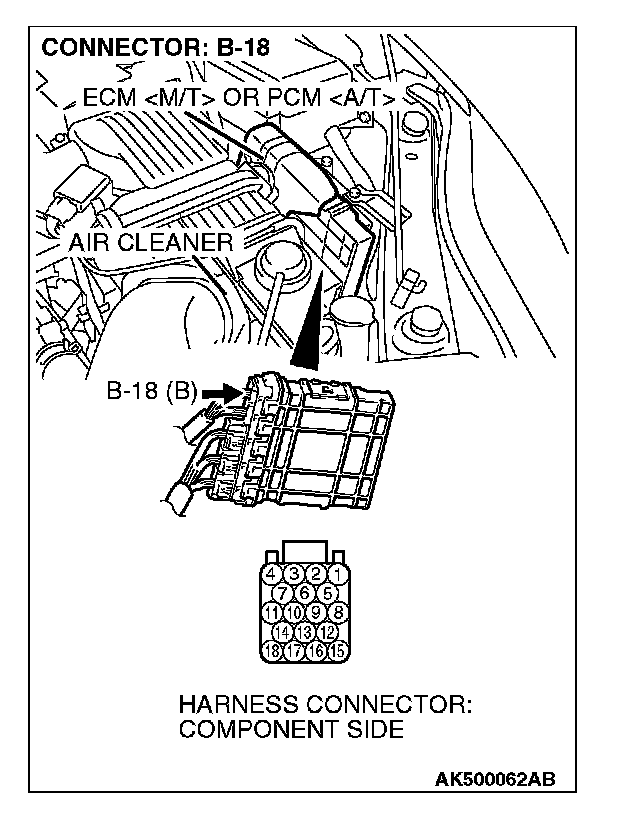 CONNECTOR: B-18

ECM <M/T> OR PCM <A/T>

AIR CLEANER

B-18 (B)

4 3 2 1
7 6 5
11 10 9 8
14 13 12
18 17 16 15

HARNESS CONNECTOR:
COMPONENT SIDE

AK500062AB