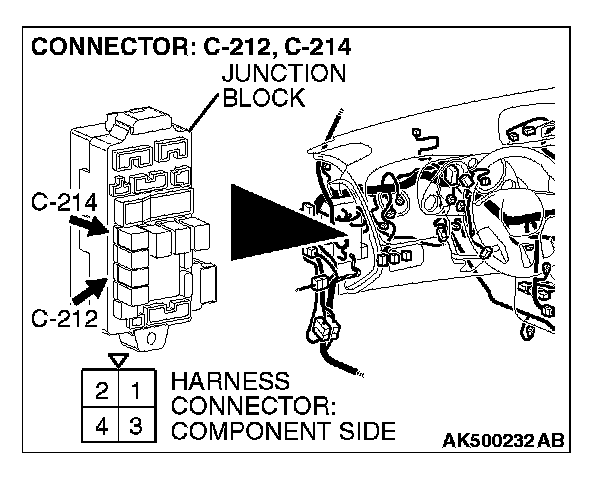 CONNECTOR: C-212, C-214

JUNCTION BLOCK

C-214

C-212

| 2 | 1 |
|---|---|
| 4 | 3 |

HARNESS CONNECTOR: COMPONENT SIDE

AK500232 AB