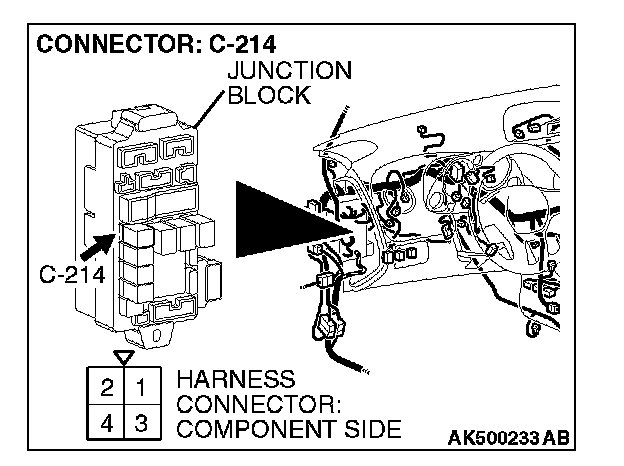 CONNECTOR: C-214

JUNCTION BLOCK

C-214

| 2 | 1 |
|---|---|
| 4 | 3 |

HARNESS CONNECTOR: COMPONENT SIDE

AK500233 AB