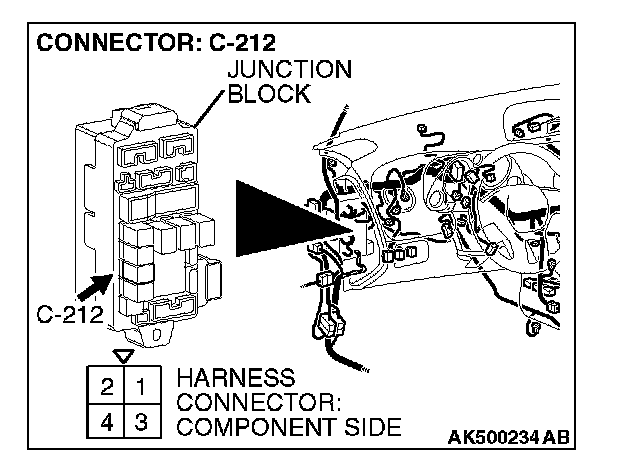 CONNECTOR: C-212

JUNCTION BLOCK

C-212

| 2 | 1 |
|---|---|
| 4 | 3 |

HARNESS CONNECTOR: COMPONENT SIDE

AK500234 AB