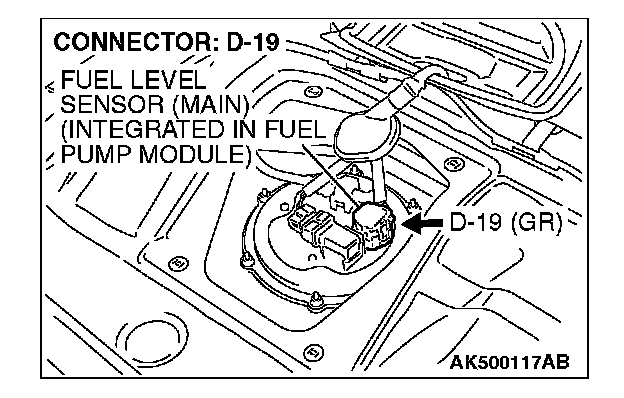 CONNECTOR: D-19

FUEL LEVEL SENSOR (MAIN) (INTEGRATED IN FUEL PUMP MODULE)

D-19 (GR)

AK500117AB