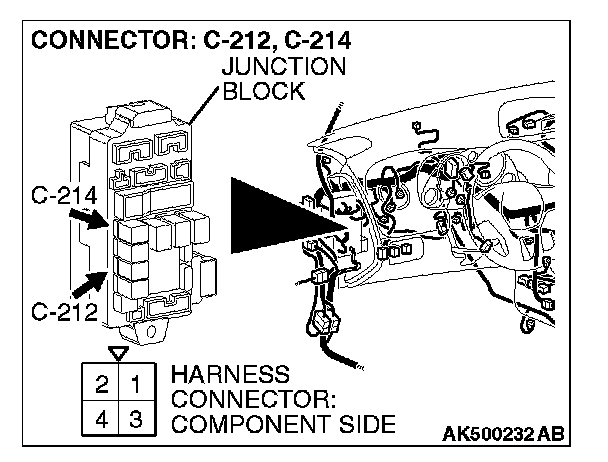 CONNECTOR: C-212, C-214

JUNCTION BLOCK

C-214

C-212

| 2 | 1 |
|---|---|
| 4 | 3 |

HARNESS CONNECTOR: COMPONENT SIDE

AK500232 AB