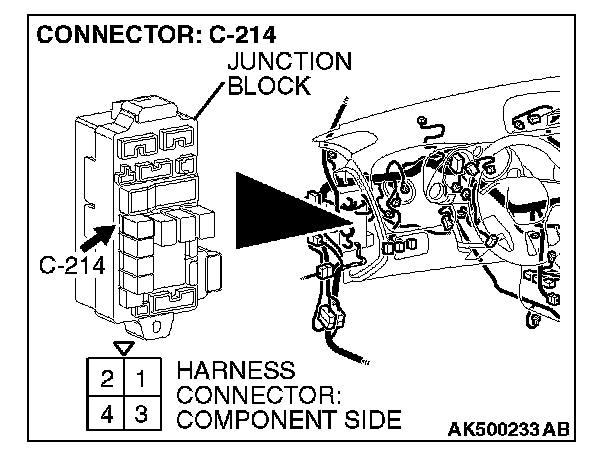 CONNECTOR: C-214

JUNCTION BLOCK

C-214

| 2 | 1 |
|---|---|
| 4 | 3 |

HARNESS CONNECTOR: COMPONENT SIDE

AK500233 AB