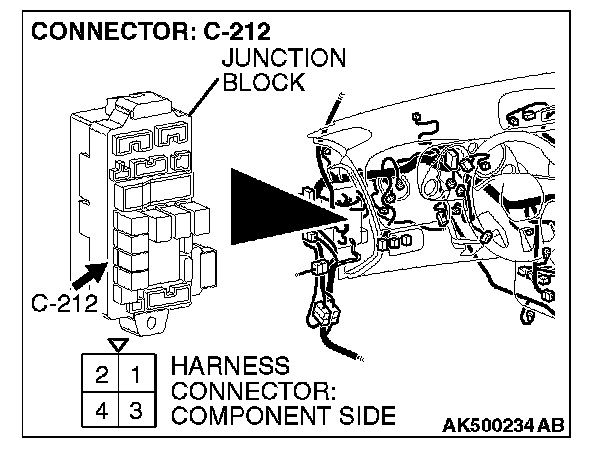 CONNECTOR: C-212

JUNCTION BLOCK

C-212

| 2 | 1 |
|---|---|
| 4 | 3 |

HARNESS CONNECTOR: COMPONENT SIDE

AK500234 AB