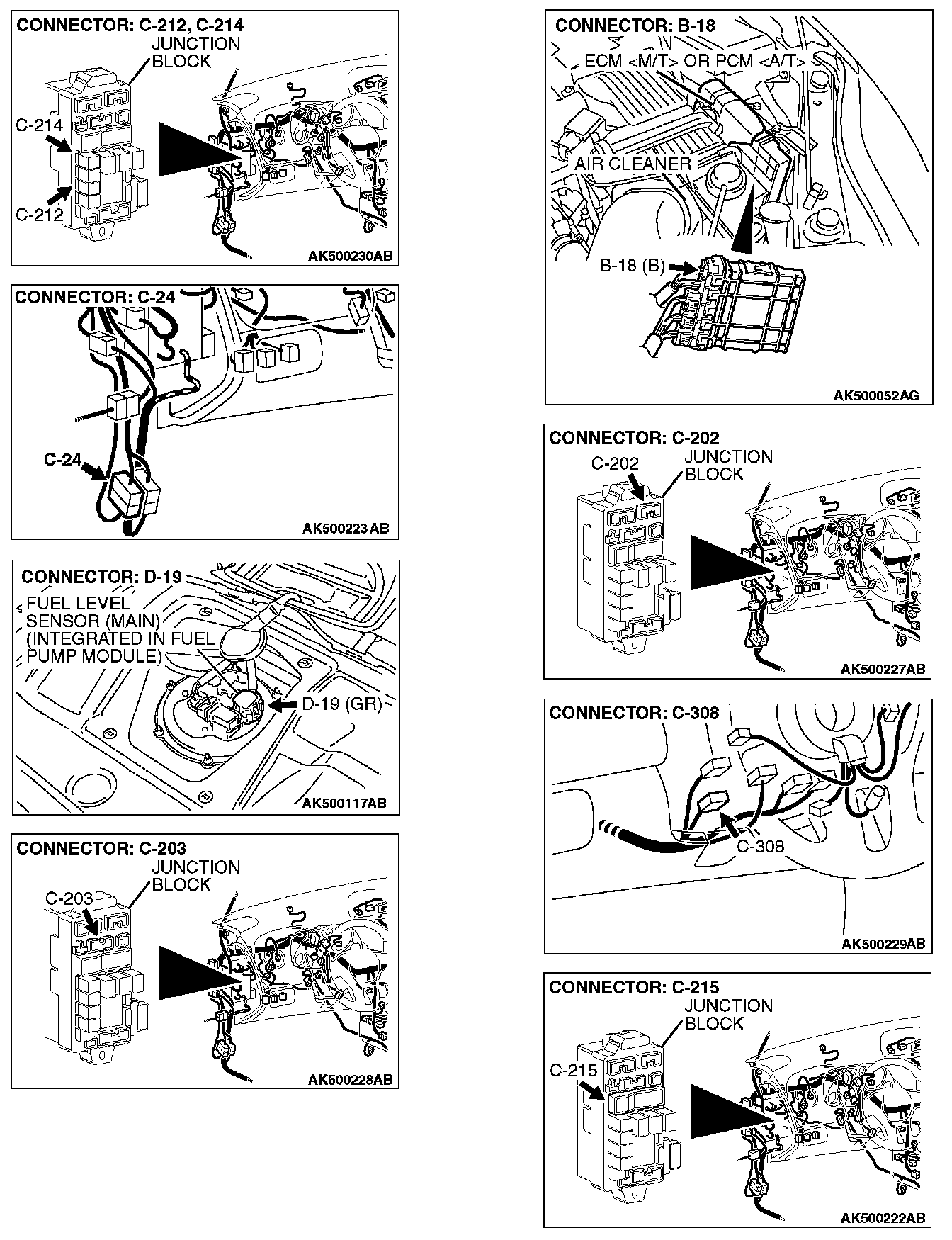 CONNECTOR: C-212, C-214
JUNCTION BLOCK
C-214
C-212
AK500230AB

CONNECTOR: C-24
C-24
AK500223AB

CONNECTOR: D-19
FUEL LEVEL SENSOR (MAIN) (INTEGRATED IN FUEL PUMP MODULE)
D-19 (GR)
AK500117AB

CONNECTOR: C-203
JUNCTION BLOCK
C-203
AK500228AB

CONNECTOR: B-18
ECM <M/T> OR PCM <A/T>
AIR CLEANER
B-18 (B)
AK500052AG

CONNECTOR: C-202
C-202
JUNCTION BLOCK
AK500227AB

CONNECTOR: C-308
C-308
AK500229AB

CONNECTOR: C-215
JUNCTION BLOCK
C-215
AK500222AB