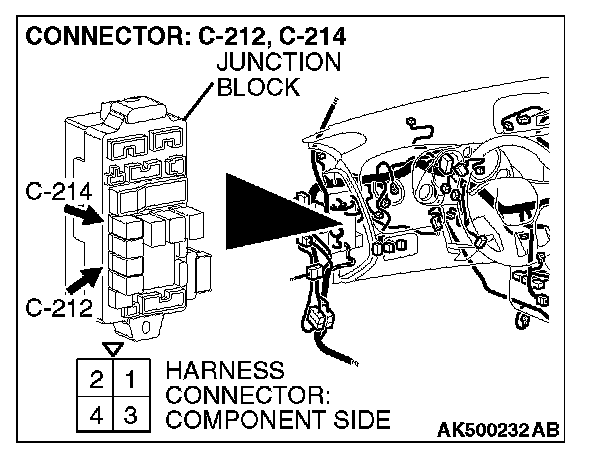 CONNECTOR: C-212, C-214

JUNCTION BLOCK

C-214

C-212

| 2 | 1 |
|---|---|
| 4 | 3 |

HARNESS CONNECTOR: COMPONENT SIDE

AK500232AB