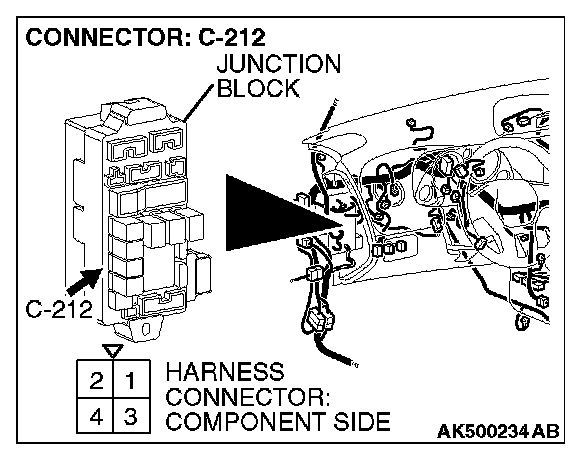 CONNECTOR: C-212

JUNCTION BLOCK

C-212

| 2 | 1 |
|---|---|
| 4 | 3 |

HARNESS CONNECTOR: COMPONENT SIDE

AK500234 AB