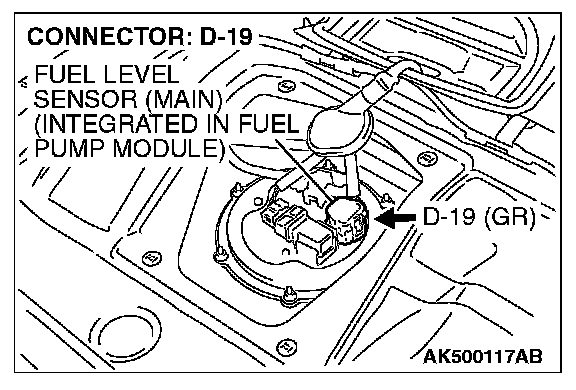 CONNECTOR: D-19

FUEL LEVEL SENSOR (MAIN) (INTEGRATED IN FUEL PUMP MODULE)

D-19 (GR)

AK500117AB