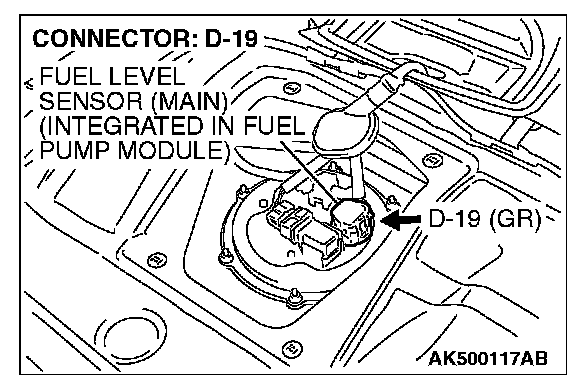 CONNECTOR: D-19

FUEL LEVEL SENSOR (MAIN) (INTEGRATED IN FUEL PUMP MODULE)

D-19 (GR)

AK500117AB