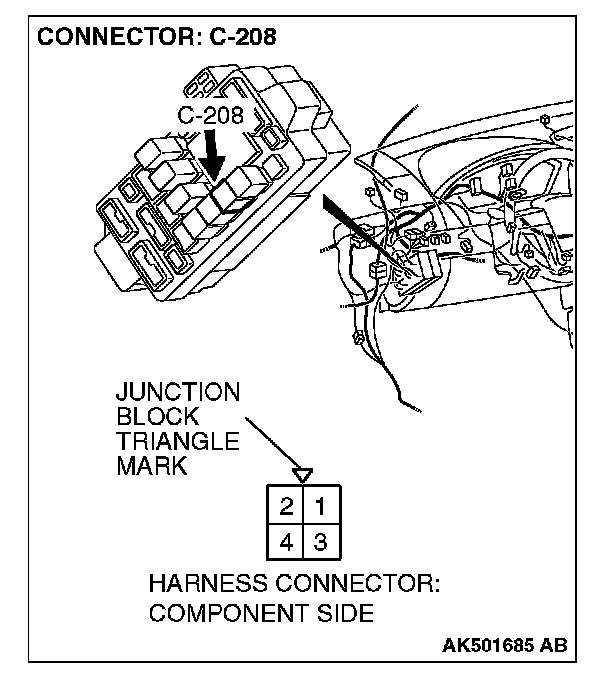 CONNECTOR: C-208

C-208

JUNCTION BLOCK TRIANGLE MARK

| 2 | 1 |
|---|---|
| 4 | 3 |

HARNESS CONNECTOR: COMPONENT SIDE

AK501685 AB