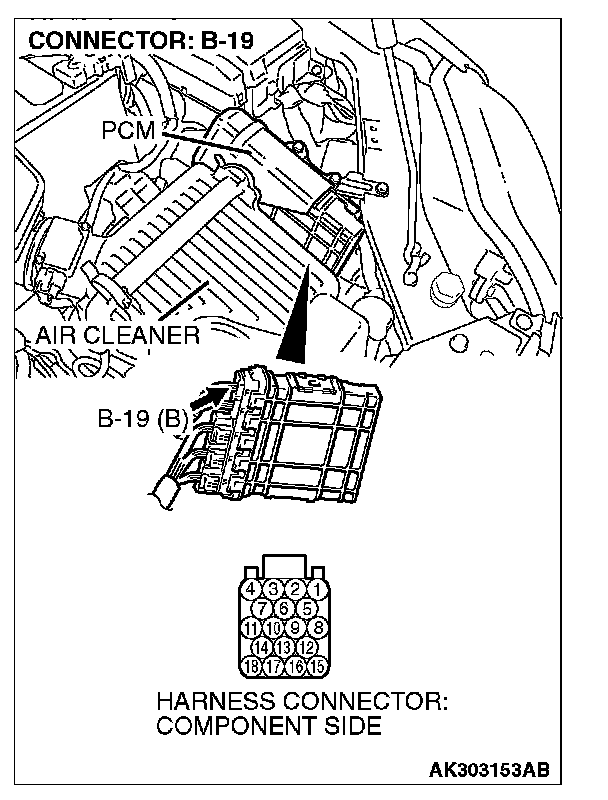 CONNECTOR: B-19

PCM

AIR CLEANER

B-19 (B)

4 3 2 1
7 6 5
11 10 9 8
14 13 12
18 17 16 15

HARNESS CONNECTOR: COMPONENT SIDE

AK303153AB