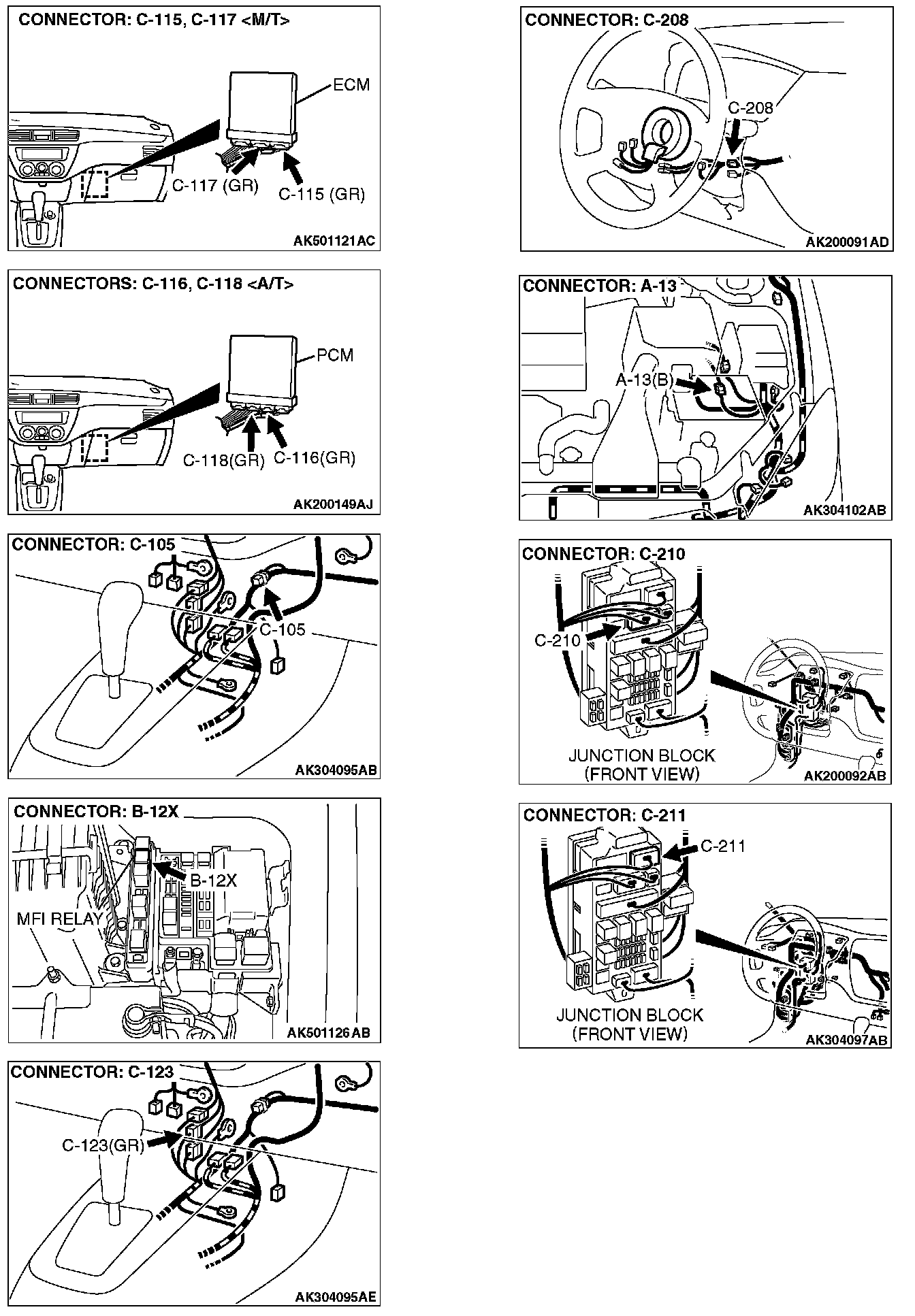 CONNECTOR: C-115, C-117 <M/T>

ECM

C-117 (GR)

C-115 (GR)

AK501121AC

CONNECTORS: C-116, C-118 <A/T>

PCM

C-118(GR)

C-116(GR)

AK200149AJ

CONNECTOR: C-105

C-105

AK304095AB

CONNECTOR: B-12X

B-12X

MFI RELAY

AK501126AB

CONNECTOR: C-123

C-123(GR)

AK304095AE

CONNECTOR: C-208

C-208

AK200091AD

CONNECTOR: A-13

A-13(B)

AK304102AB

CONNECTOR: C-210

C-210

JUNCTION BLOCK (FRONT VIEW)

AK200092AB

CONNECTOR: C-211

C-211

JUNCTION BLOCK (FRONT VIEW)

AK304097AB