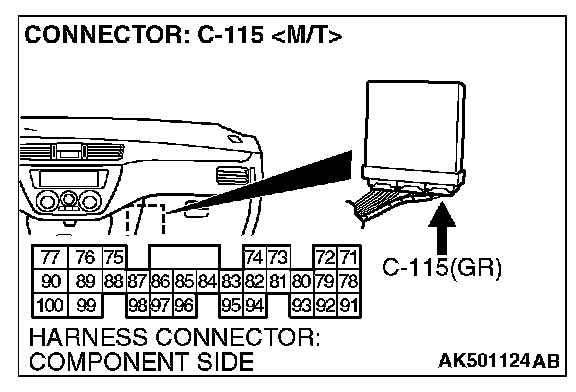 CONNECTOR: C-115 <M/T>

77 76 75 74 73 72 71
90 89 88 87 86 85 84 83 82 81 80 79 78
100 99 98 97 96 95 94 93 92 91

C-115(GR)

HARNESS CONNECTOR:
COMPONENT SIDE

AK501124AB