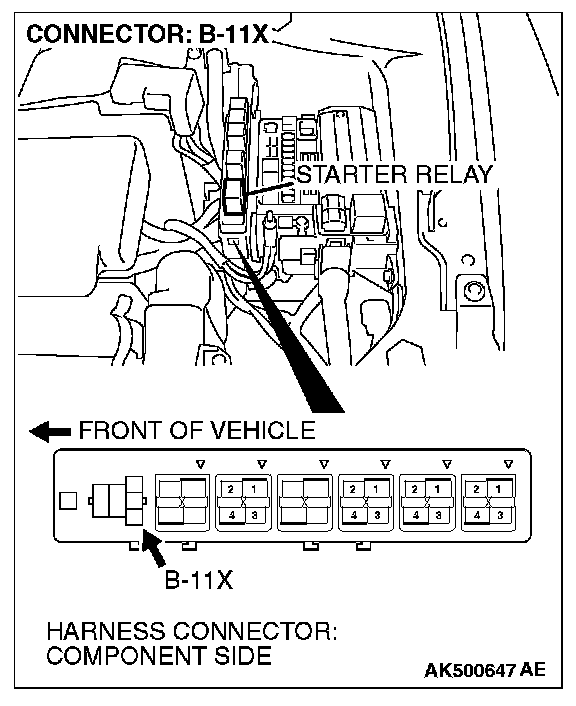 CONNECTOR: B-11X

STARTER RELAY

FRONT OF VEHICLE

2 1
4 3

2 1
4 3

2 1
4 3

2 1
4 3

B-11X

HARNESS CONNECTOR:
COMPONENT SIDE

AK500647 AE