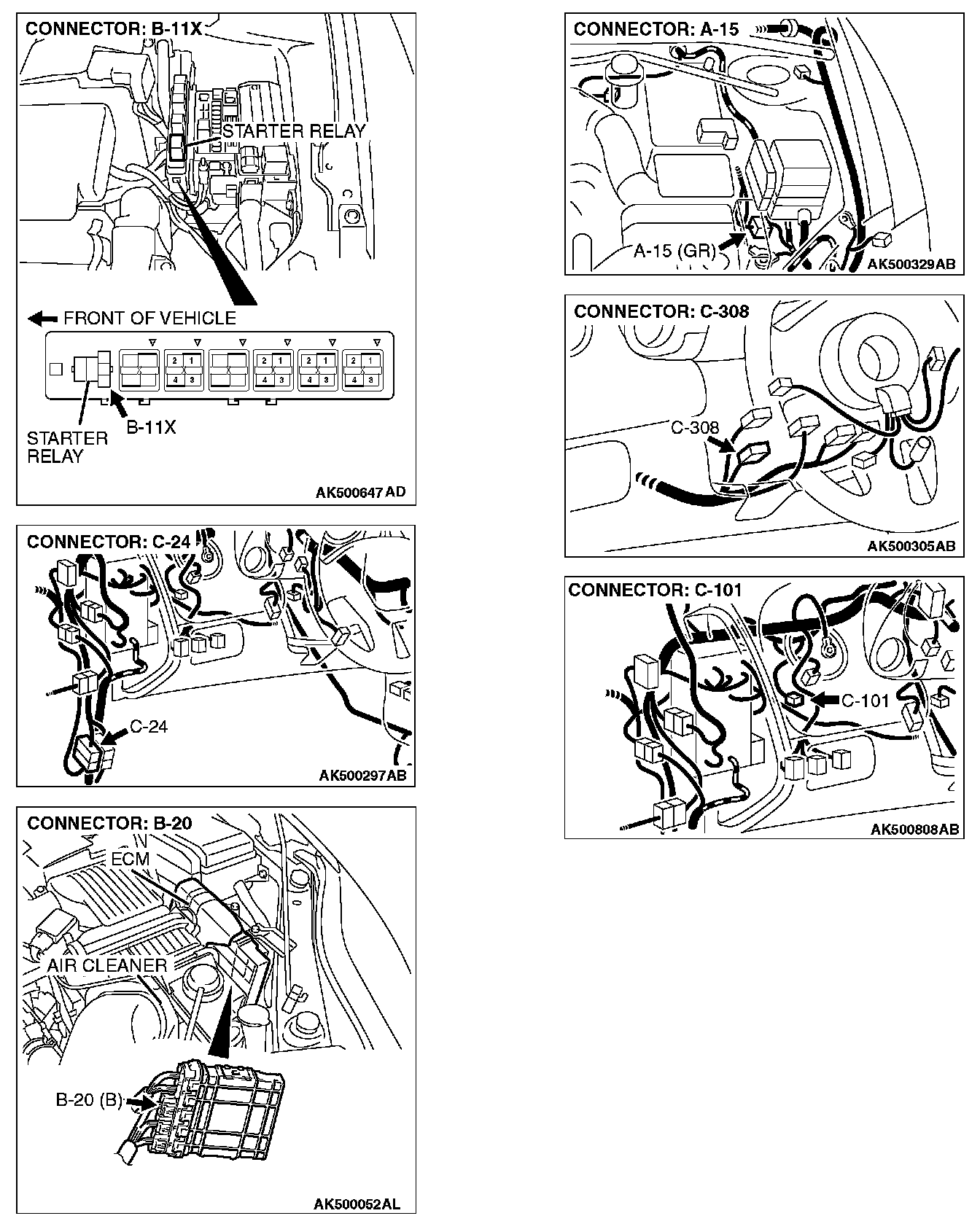 CONNECTOR: B-11X

STARTER RELAY

FRONT OF VEHICLE

2 1
4 3

2 1
4 3

2 1
4 3

2 1
4 3

STARTER RELAY

B-11X

AK500647 AD

CONNECTOR: C-24

C-24

AK500297AB

CONNECTOR: B-20

ECM

AIR CLEANER

B-20 (B)

AK500052AL

CONNECTOR: A-15

A-15 (GR)

AK500329AB

CONNECTOR: C-308

C-308

AK500305AB

CONNECTOR: C-101

C-101

AK500808AB