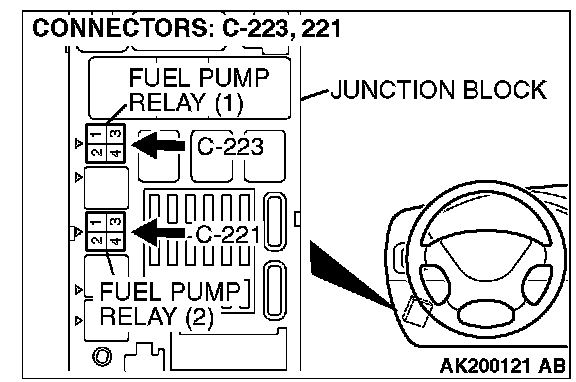 CONNECTORS: C-223, 221

FUEL PUMP RELAY (1)

JUNCTION BLOCK

1 3
2 4

C-223

1 3
2 4

C-221

FUEL PUMP RELAY (2)

AK200121 AB