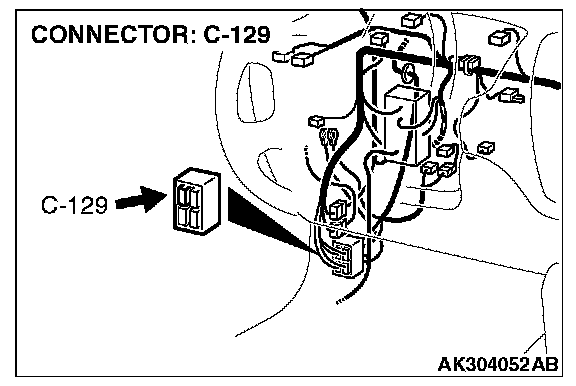 CONNECTOR: C-129

C-129

AK304052AB