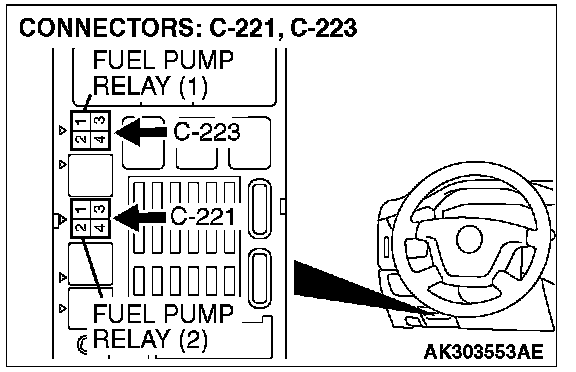 CONNECTORS: C-221, C-223

FUEL PUMP RELAY (1)

1 3
2 4

C-223

1 3
2 4

C-221

FUEL PUMP RELAY (2)

AK303553AE